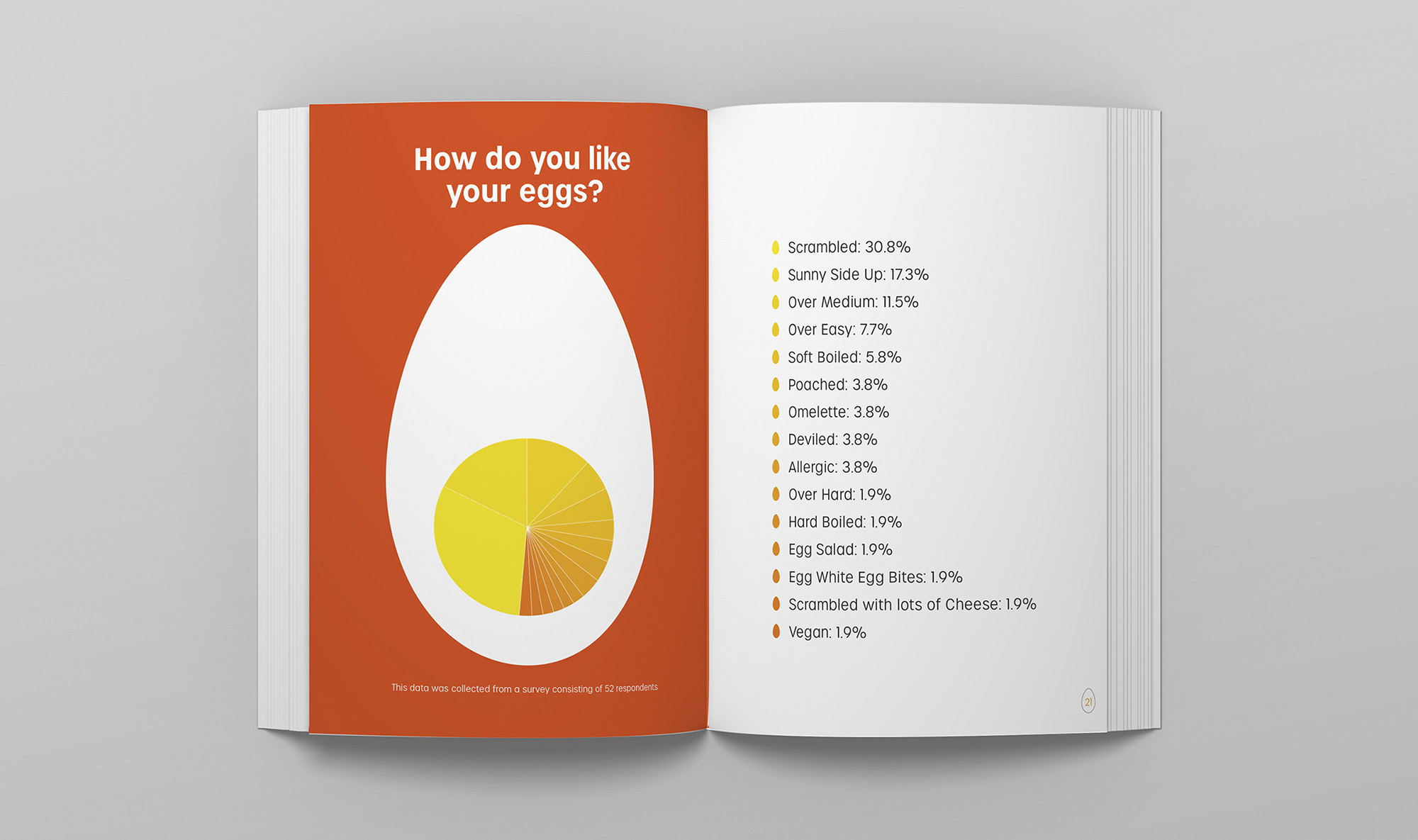 How do you like your eggs?

This data was collected from a survey consisting of 52 respondents

Scrambled: 30.8%
Sunny Side Up: 17.3%
Over Medium: 11.5%
Over Easy: 7.7%
Soft Boiled: 5.8%
Poached: 3.8%
Omelette: 3.8%
Deviled: 3.8%
Allergic: 3.8%
Over Hard: 1.9%
Hard Boiled: 1.9%
Egg Salad: 1.9%
Egg White Egg Bites: 1.9%
Scrambled with lots of Cheese: 1.9%
Vegan: 1.9%

21